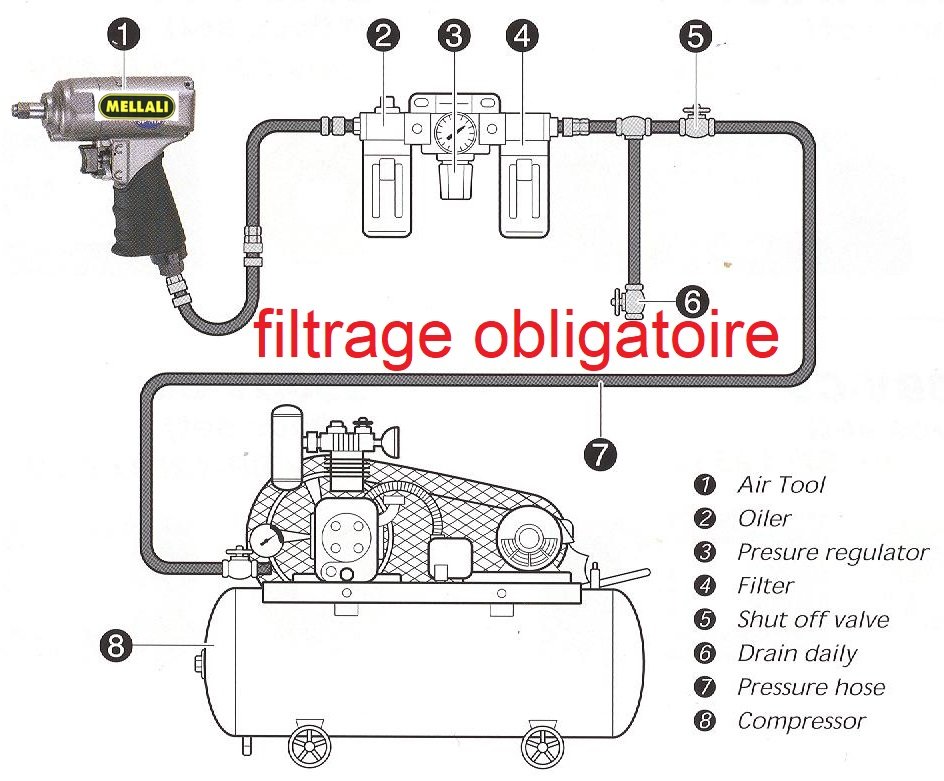 1
MELLALI
2
3
4
5
6
filtrage obligatoire
7
8

1 Air Tool
2 Oiler
3 Presure regulator
4 Filter
5 Shut off valve
6 Drain daily
7 Pressure hose
8 Compressor